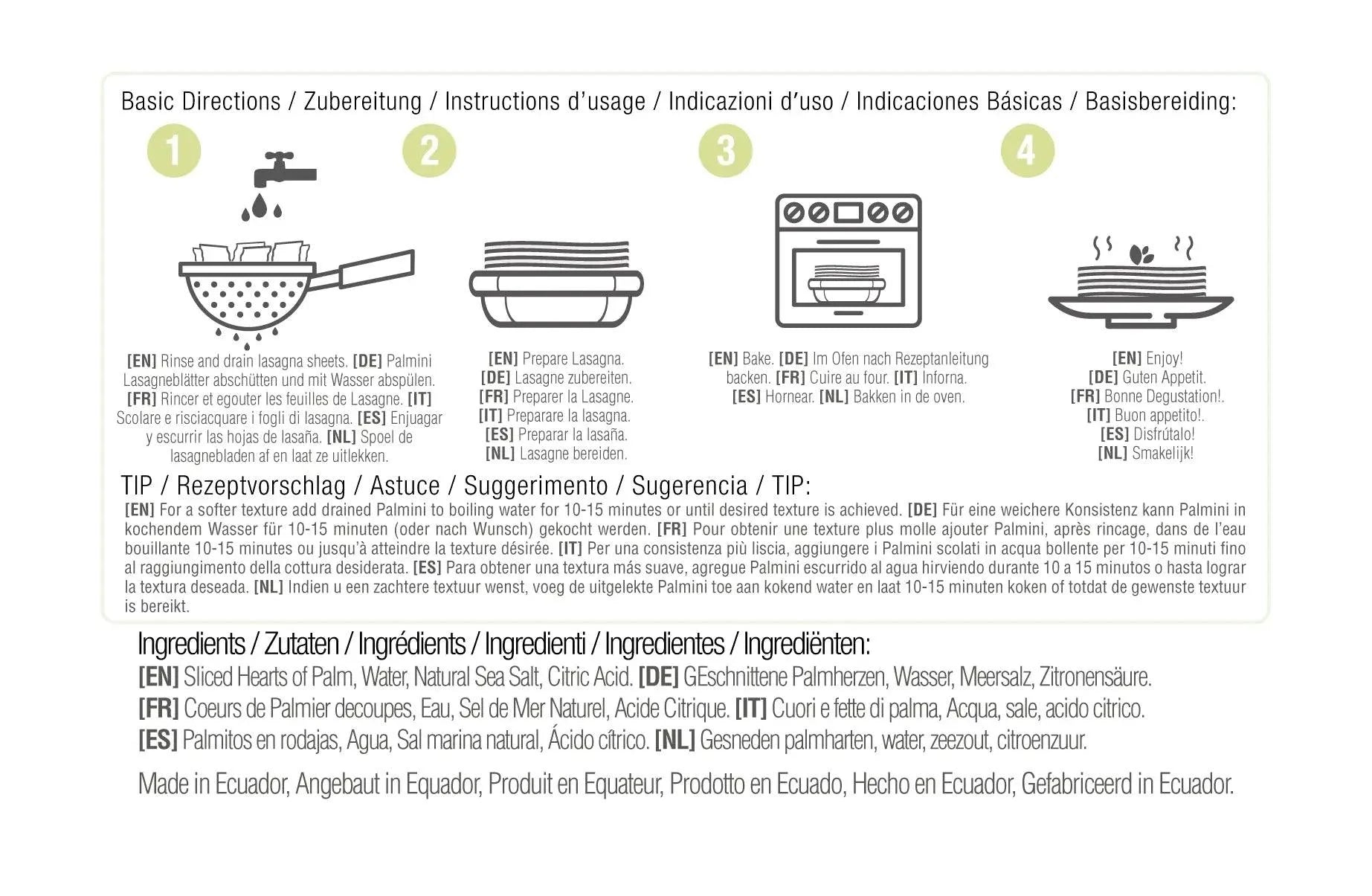 Basic Directions / Zubereitung / Instructions d'usage / Indicazioni d'uso / Indicaciones Básicas / Basisbereiding:

1

[EN] Rinse and drain lasagna sheets. [DE] Palmini Lasagneblätter abschütten und mit Wasser abspülen. [FR] Rincer et egouter les feuilles de Lasagne. [IT] Scolare e risciacquare i fogli di lasagna. [ES] Enjuagar y escurrir las hojas de lasaña. [NL] Spoel de lasagnebladen af en laat ze uitlekken.

2

[EN] Prepare Lasagna.
[DE] Lasagne zubereiten.
[FR] Preparer la Lasagne.
[IT] Preparare la lasagna.
[ES] Preparar la lasaña.
[NL] Lasagne bereiden.

3

[EN] Bake. [DE] Im Ofen nach Rezeptanleitung backen. [FR] Cuire au four. [IT] Inforna. [ES] Hornear. [NL] Bakken in de oven.

4

[EN] Enjoy!
[DE] Guten Appetit.
[FR] Bonne Degustation!.
[IT] Buon appetito!.
[ES] Disfrútalo!
[NL] Smakelijk!

TIP / Rezeptvorschlag / Astuce / Suggerimento / Sugerencia / TIP:
[EN] For a softer texture add drained Palmini to boiling water for 10-15 minutes or until desired texture is achieved. [DE] Für eine weichere Konsistenz kann Palmini in kochendem Wasser für 10-15 minuten (oder nach Wunsch) gekocht werden. [FR] Pour obtenir une texture plus molle ajouter Palmini, après rincage, dans de l'eau bouillante 10-15 minutes ou jusqu'à atteindre la texture désirée. [IT] Per una consistenza più liscia, aggiungere i Palmini scolati in acqua bollente per 10-15 minuti fino al raggiungimento della cottura desiderata. [ES] Para obtener una textura más suave, agregue Palmini escurrido al agua hirviendo durante 10 a 15 minutos o hasta lograr la textura deseada. [NL] Indien u een zachtere textuur wenst, voeg de uitgelekte Palmini toe aan kokend water en laat 10-15 minuten koken of totdat de gewenste textuur is bereikt.

Ingredients / Zutaten / Ingrédients / Ingredienti / Ingredientes / Ingrediënten:
[EN] Sliced Hearts of Palm, Water, Natural Sea Salt, Citric Acid. [DE] GEschnittene Palmherzen, Wasser, Meersalz, Zitronensäure.
[FR] Coeurs de Palmier decoupes, Eau, Sel de Mer Naturel, Acide Citrique. [IT] Cuori e fette di palma, Acqua, sale, acido citrico.
[ES] Palmitos en rodajas, Agua, Sal marina natural, Ácido cítrico. [NL] Gesneden palmharten, water, zeezout, citroenzuur.

Made in Ecuador, Angebaut in Equador, Produit en Equateur, Prodotto en Ecuado, Hecho en Ecuador, Gefabriceerd in Ecuador.